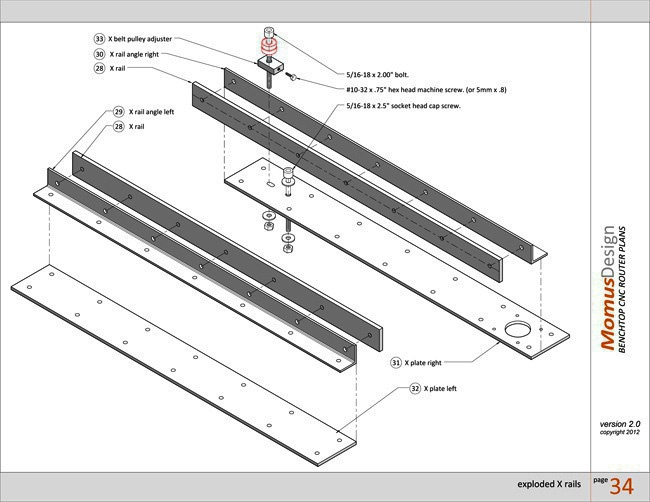 33 X belt pulley adjuster

30 X rail angle right

28 X rail

5/16-18 x 2.00" bolt.

#10-32 x .75" hex head machine screw. (or 5mm x .8)

5/16-18 x 2.5" socket head cap screw.

29 X rail angle left

28 X rail

31 X plate right

32 X plate left

MomusDesign
BENCHTOP CNC ROUTER PLANS

version 2.0
copyright 2012

exploded X rails

page 34